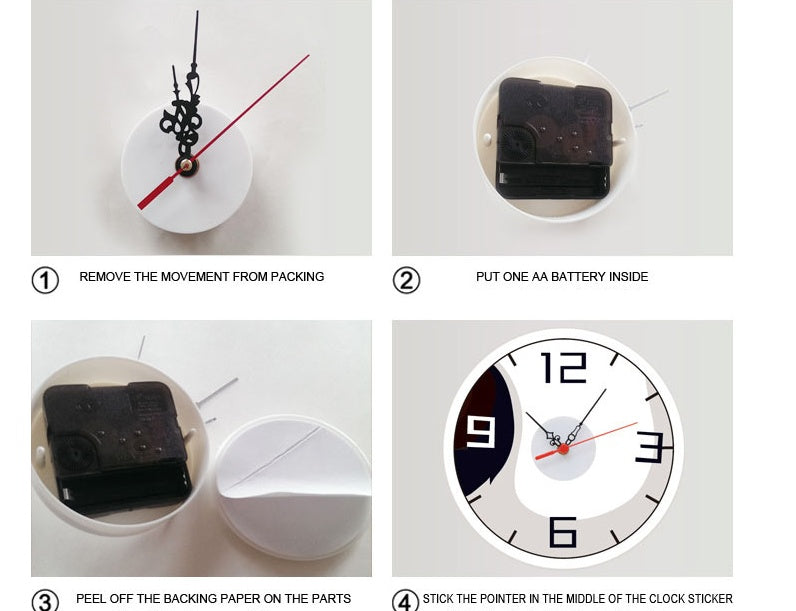 ① REMOVE THE MOVEMENT FROM PACKING

② PUT ONE AA BATTERY INSIDE

12
9
3
6

③ PEEL OFF THE BACKING PAPER ON THE PARTS

④ STICK THE POINTER IN THE MIDDLE OF THE CLOCK STICKER