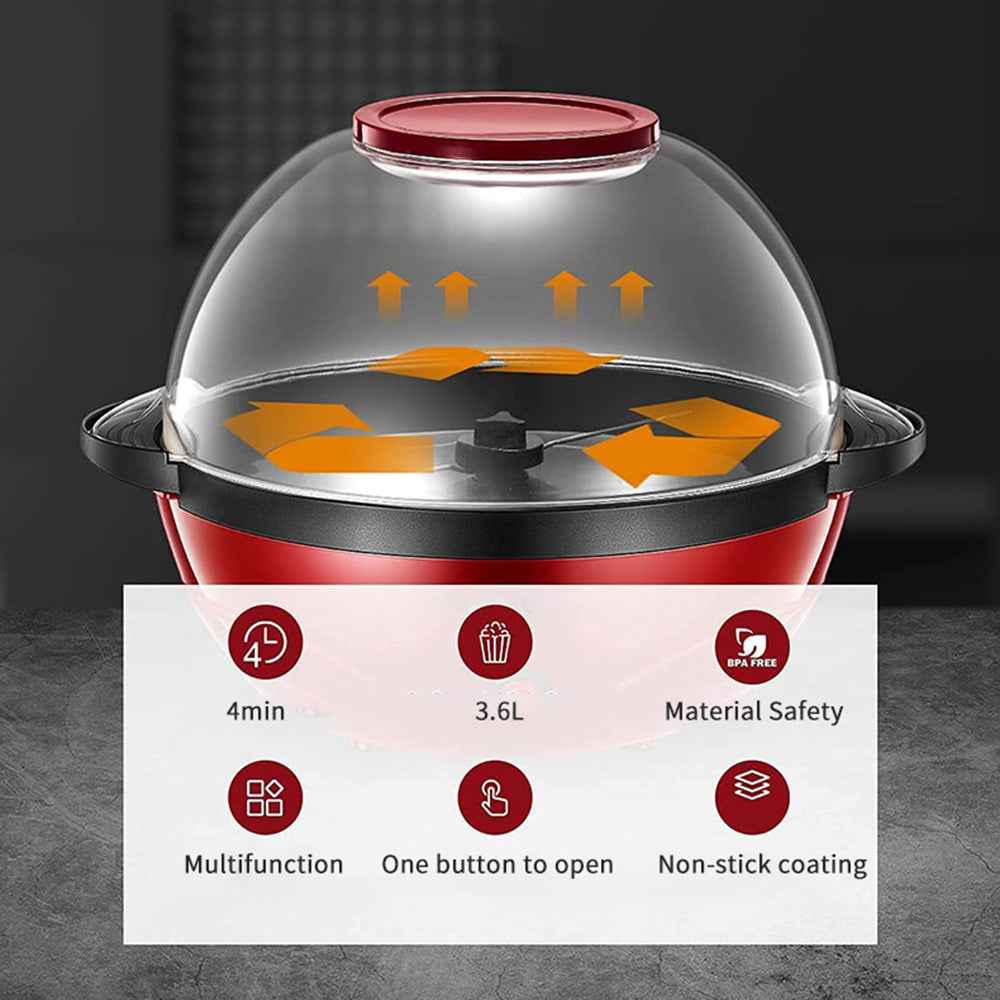 4

4min

3.6L

BPA FREE

Material Safety

Multifunction

One button to open

Non-stick coating