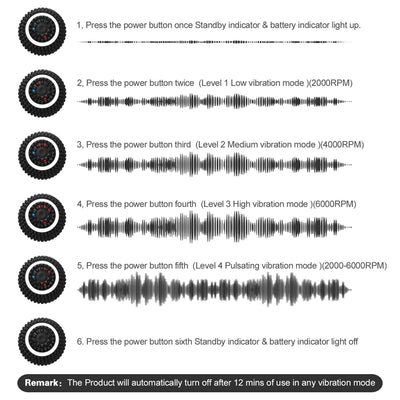 1, Press the power button once Standby indicator & battery indicator light up.

2, Press the power button twice (Level 1 Low vibration mode )(2000RPM)

3, Press the power button third (Level 2 Medium vibration mode )(4000RPM)

4, Press the power button fourth (Level 3 High vibration mode )(6000RPM)

5, Press the power button fifth (Level 4 Pulsating vibration mode )(2000-6000RPM)

6. Press the power button sixth Standby indicator & battery indicator light off

Remark: The Product will automatically turn off after 12 mins of use in any vibration mode