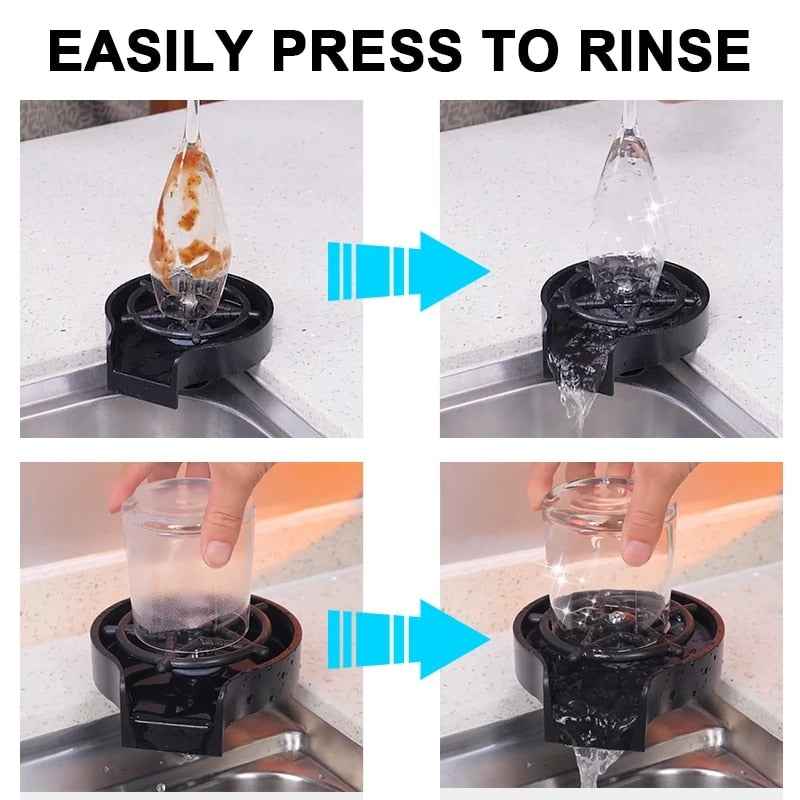 EASILY PRESS TO RINSE