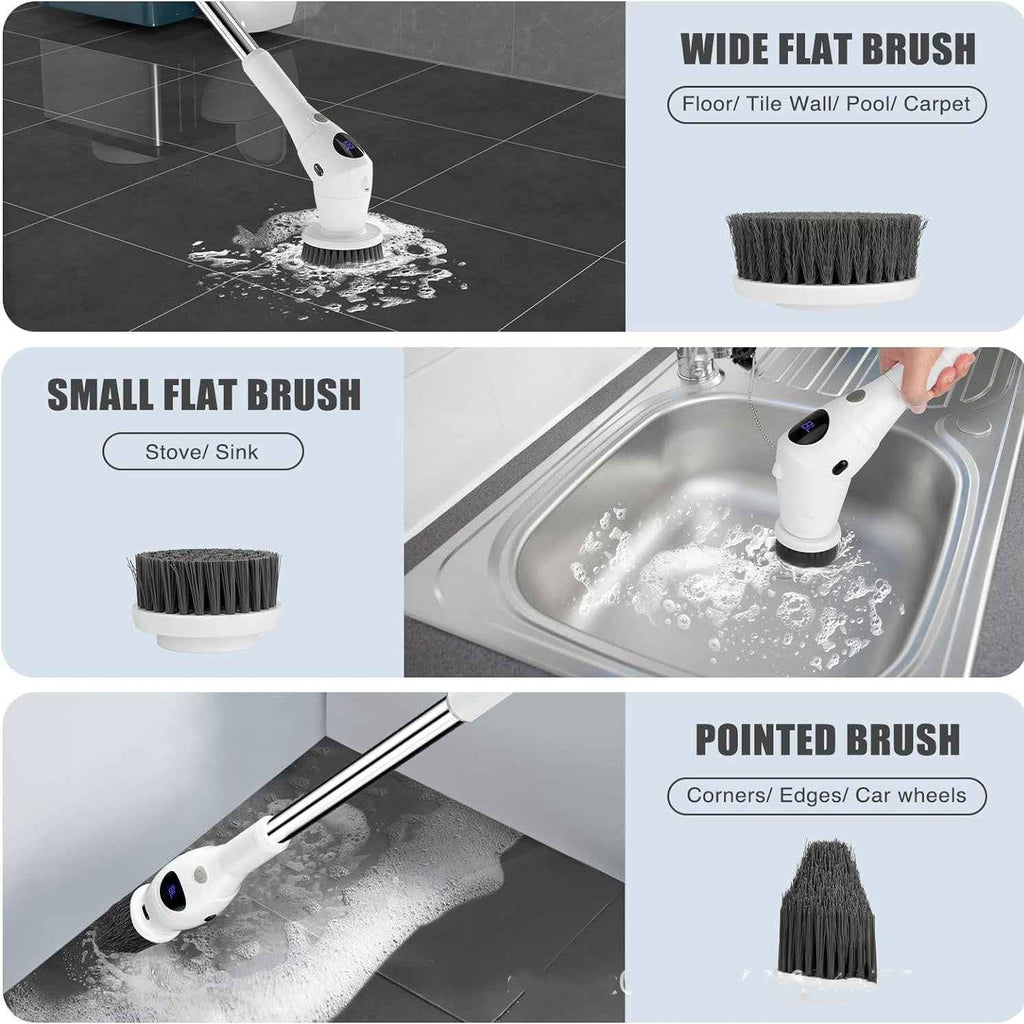 WIDE FLAT BRUSH

Floor/ Tile Wall/ Pool/ Carpet

SMALL FLAT BRUSH

Stove/ Sink

POINTED BRUSH

Corners/ Edges/ Car wheels